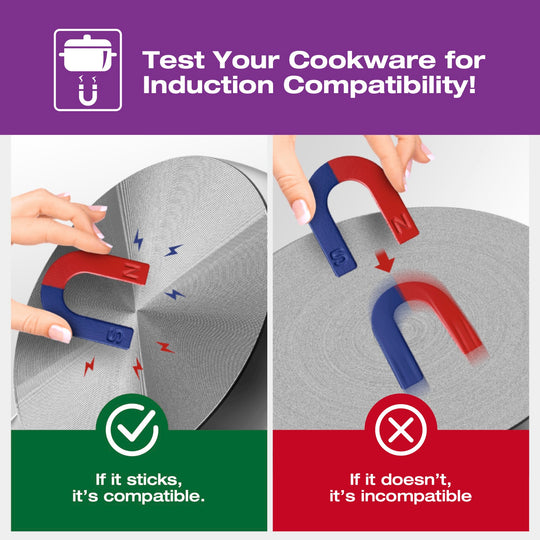 Test Your Cookware for Induction Compatibility!

N

S

S

N

If it sticks, it's compatible.

If it doesn't, it's incompatible